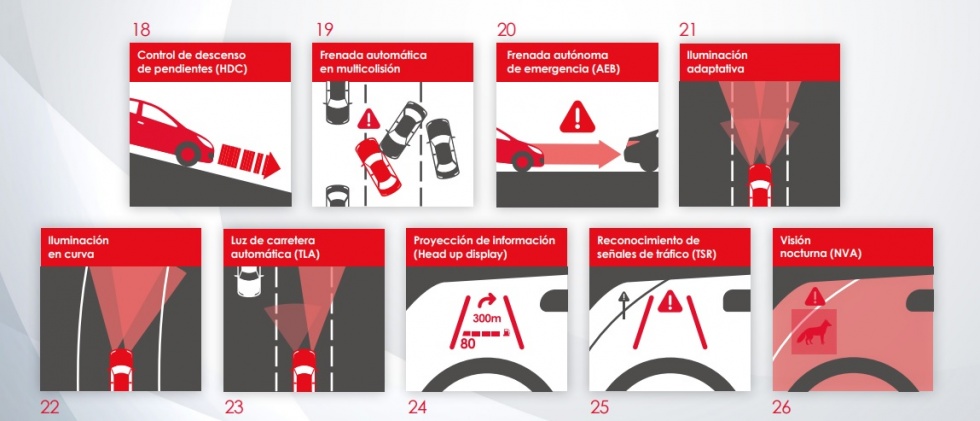 18
Control de descenso de pendientes (HDC)

19
Frenada automática en multicolisión

20
Frenada autónoma de emergencia (AEB)

21
Iluminación adaptativa

Iluminación en curva
22

Luz de carretera automática (TLA)
23

Proyección de información (Head up display)
300m
80
24

Reconocimiento de señales de tráfico (TSR)
25

Visión nocturna (NVA)
26